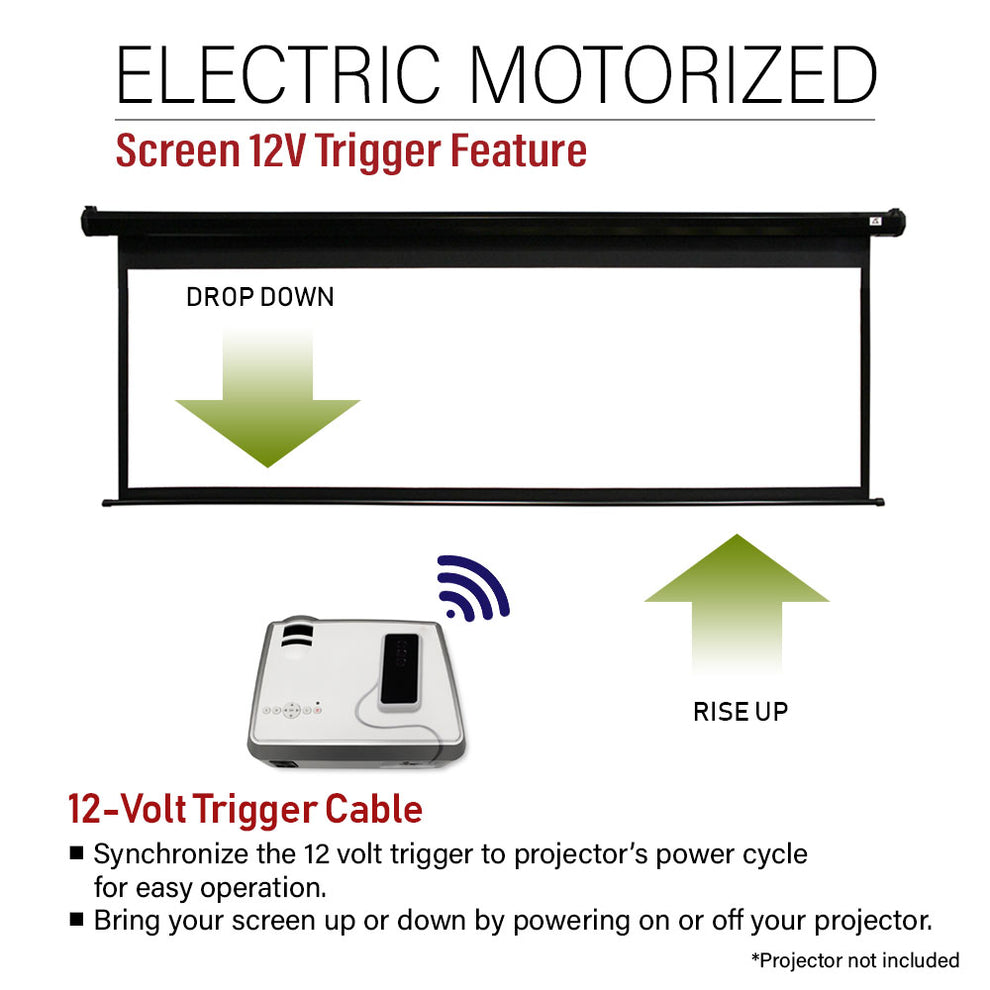 ELECTRIC MOTORIZED

Screen 12V Trigger Feature

DROP DOWN

RISE UP

12-Volt Trigger Cable

■ Synchronize the 12 volt trigger to projector's power cycle for easy operation.

■ Bring your screen up or down by powering on or off your projector.

*Projector not included